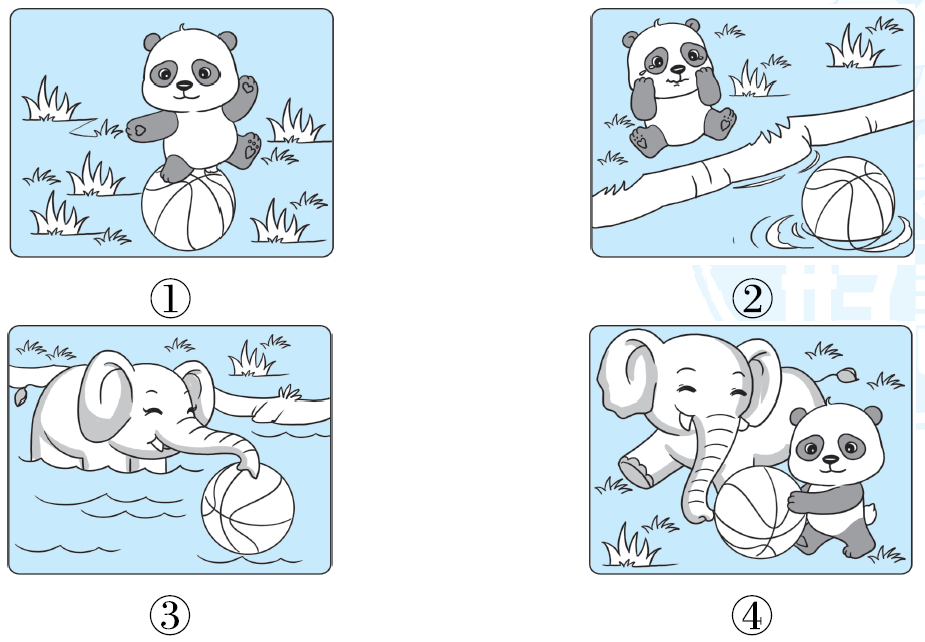 ①

②

③

④