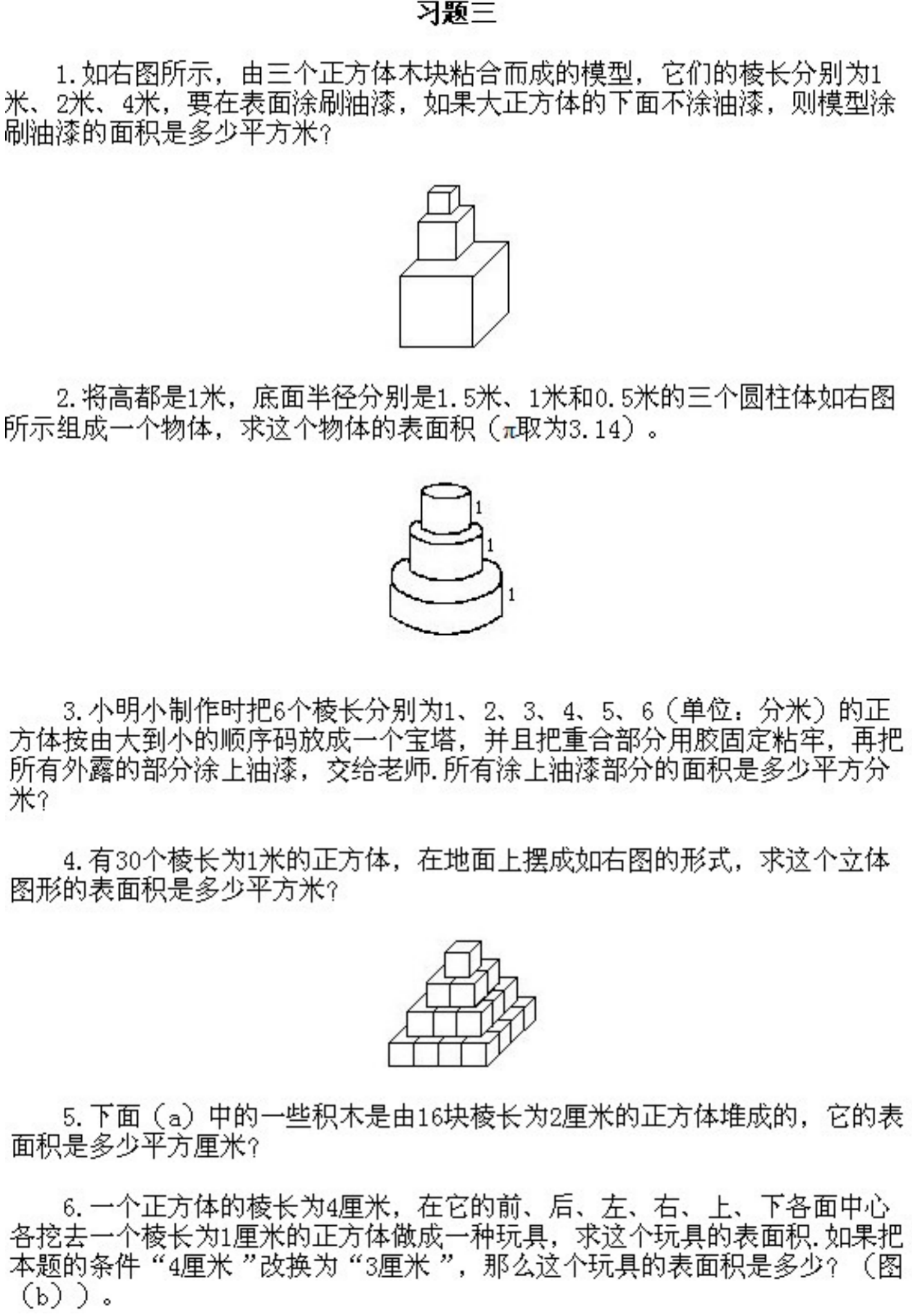 习题三

1.如右图所示，由三个正方体木块粘合而成的模型，它们的棱长分别为1米、2米、4米，要在表面涂刷油漆，如果大正方体的下面不涂油漆，则模型涂刷油漆的面积是多少平方米？

2.将高都是1米，底面半径分别是1.5米、1米和0.5米的三个圆柱体如右图所示组成一个物体，求这个物体的表面积（$\pi$取为3.14）。

1

1

1

3.小明小制作时把6个棱长分别为1、2、3、4、5、6（单位：分米）的正方体按由大到小的顺序码放成一个宝塔，并且把重合部分用胶固定粘牢，再把所有外露的部分涂上油漆，交给老师.所有涂上油漆部分的面积是多少平方分米？

4.有30个棱长为1米的正方体，在地面上摆成如右图的形式，求这个立体图形的表面积是多少平方米？

5.下面（a）中的一些积木是由16块棱长为2厘米的正方体堆成的，它的表面积是多少平方厘米？

6.一个正方体的棱长为4厘米，在它的前、后、左、右、上、下各面中心各挖去一个棱长为1厘米的正方体做成一种玩具，求这个玩具的表面积.如果把本题的条件“4厘米”改换为“3厘米”，那么这个玩具的表面积是多少？（图（b））。