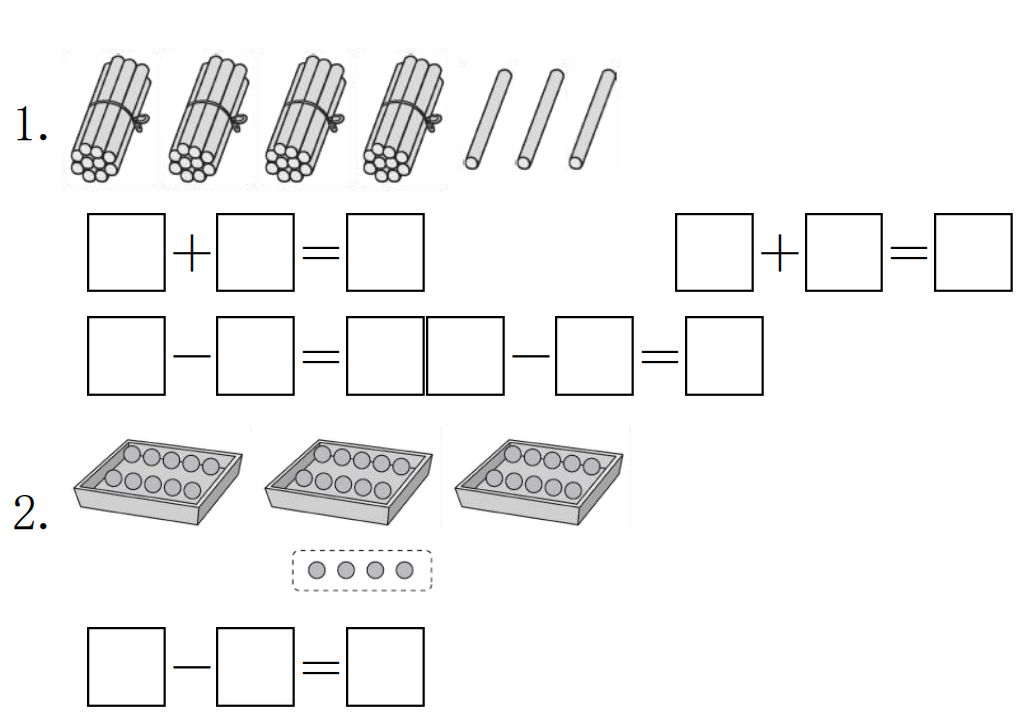 1.

$\square + \square = \square$ $\square + \square = \square$

$\square - \square = \square$ $\square - \square = \square$

2.

$\square - \square = \square$